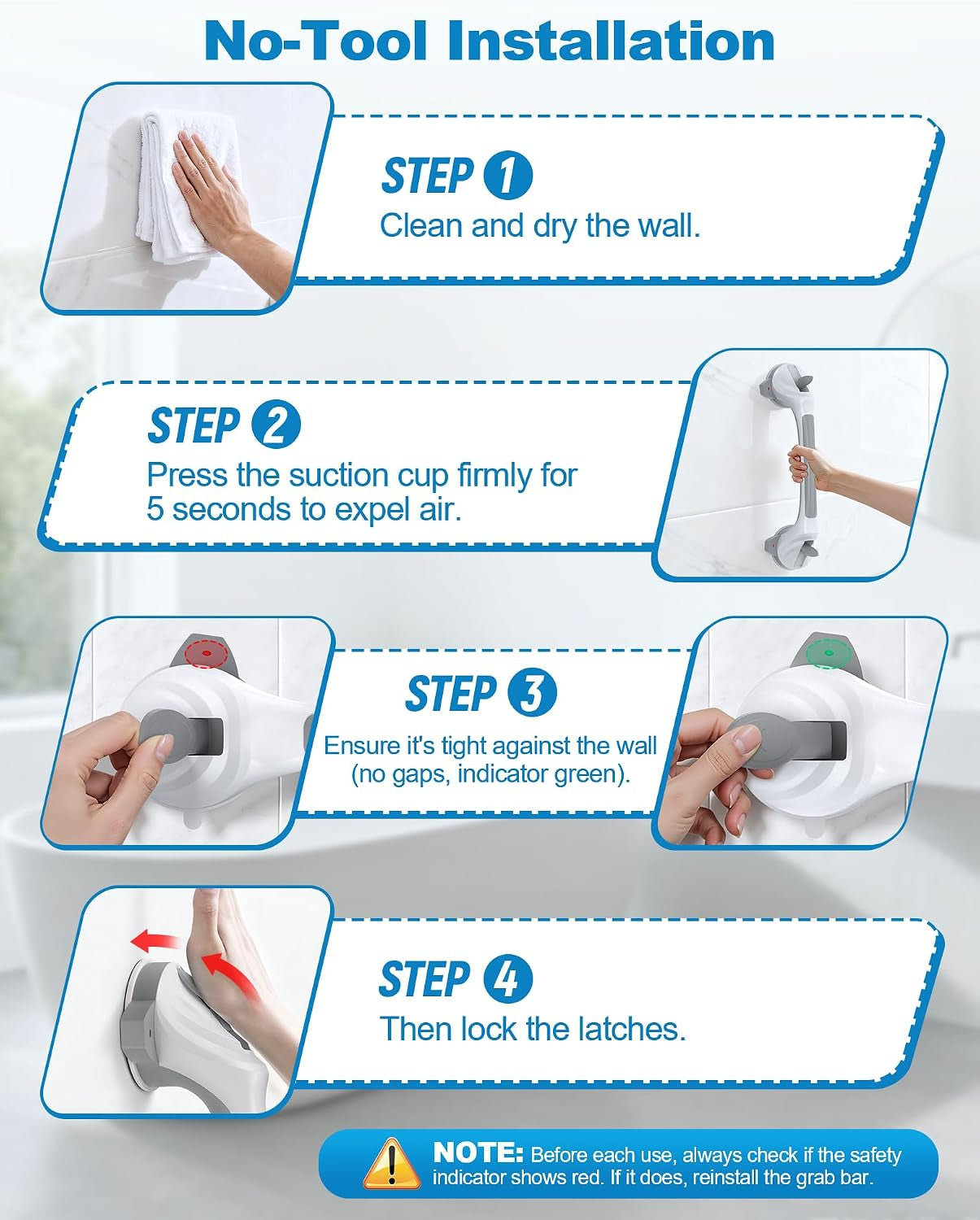 No-Tool Installation

STEP 1
Clean and dry the wall.

STEP 2
Press the suction cup firmly for 5 seconds to expel air.

STEP 3
Ensure it's tight against the wall (no gaps, indicator green).

STEP 4
Then lock the latches.

NOTE: Before each use, always check if the safety indicator shows red. If it does, reinstall the grab bar.